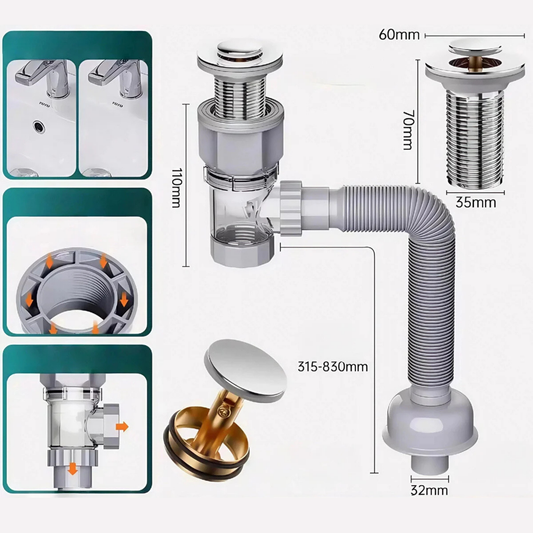 60mm
70mm
35mm
110mm
315-830mm
32mm