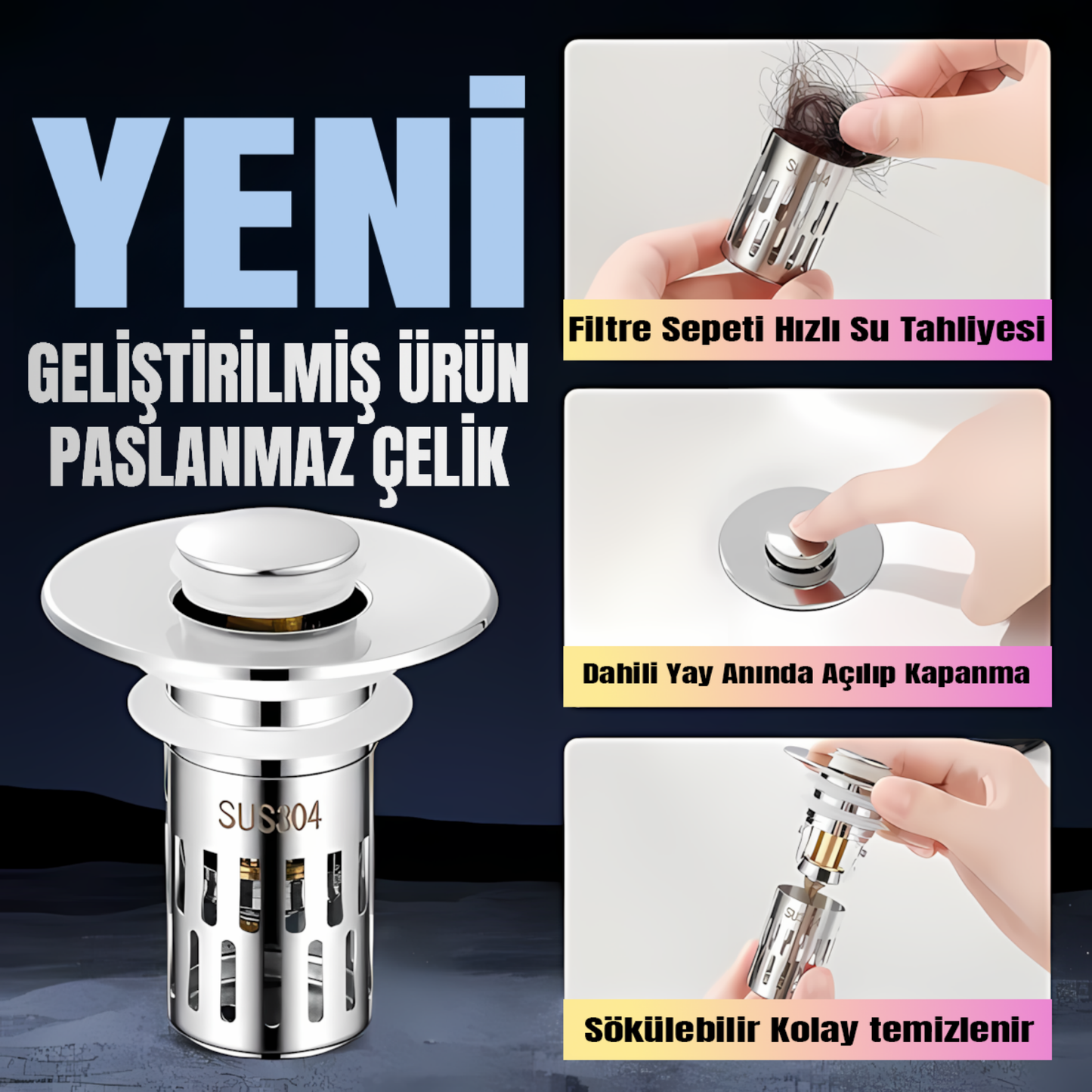 YENİ

GELİŞTİRİLMİŞ ÜRÜN
PASLANMAZ ÇELİK

SUS304

Filtre Sepeti Hızlı Su Tahliyesi

Dahili Yay Anında Açılıp Kapanma

Sökülebilir Kolay temizlenir