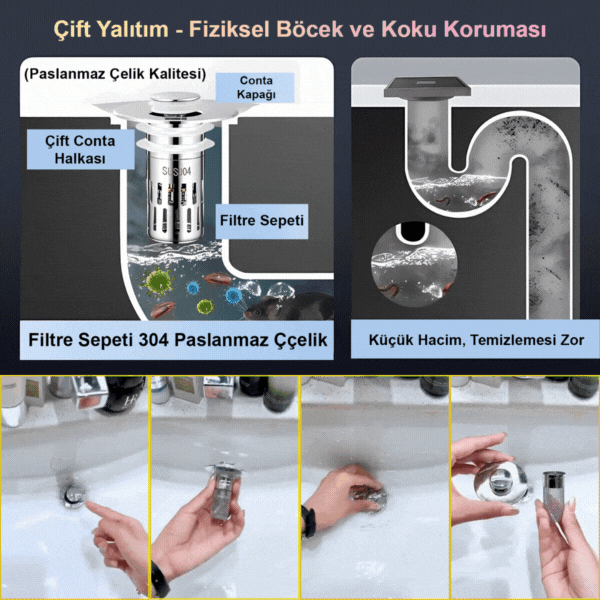 Çift Yalıtım - Fiziksel Böcek ve Koku Koruması

(Paslanmaz Çelik Kalitesi)

Conta Kapağı

Çift Conta Halkası

SUS304

Filtre Sepeti

Filtre Sepeti 304 Paslanmaz Ççelik

Küçük Hacim, Temizlemesi Zor