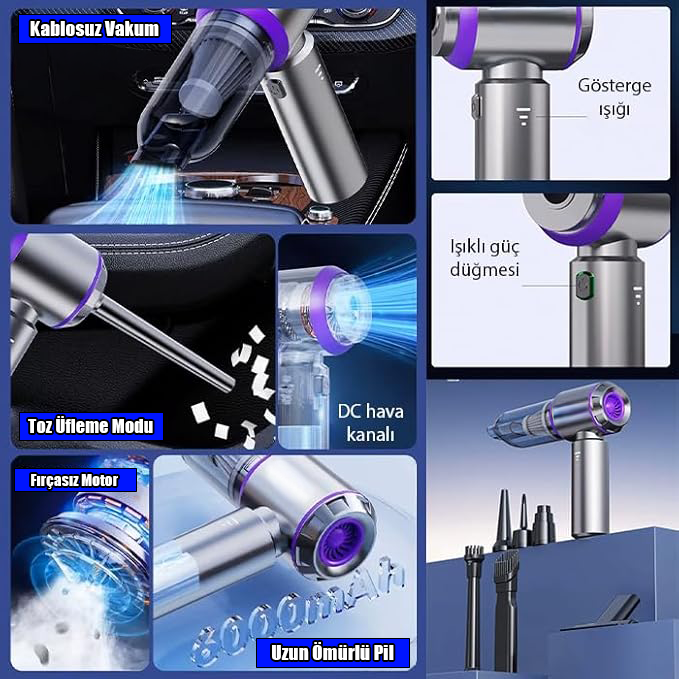 Kablosuz Vakum

Gösterge ışığı

Işıklı güç düğmesi

Toz Üfleme Modu

DC hava kanalı

Fırçasız Motor

6000mAh

Uzun Ömürlü Pil